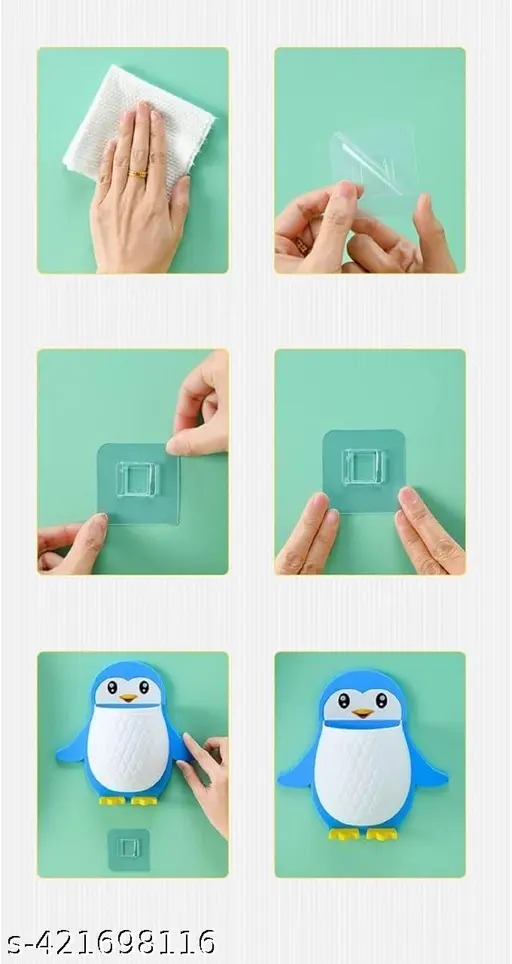 s-421698116